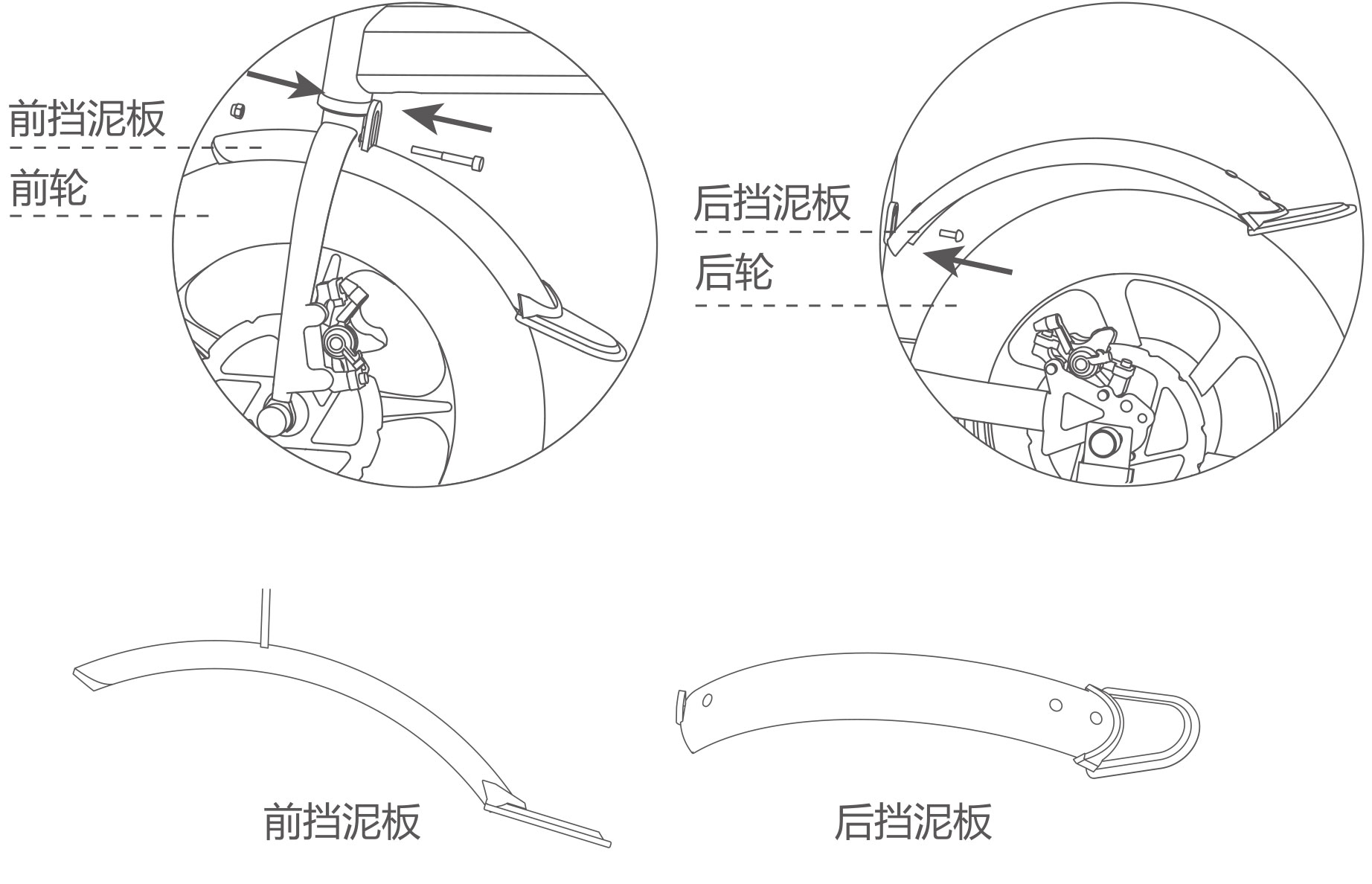 前挡泥板

前轮

后挡泥板

后轮

前挡泥板

后挡泥板