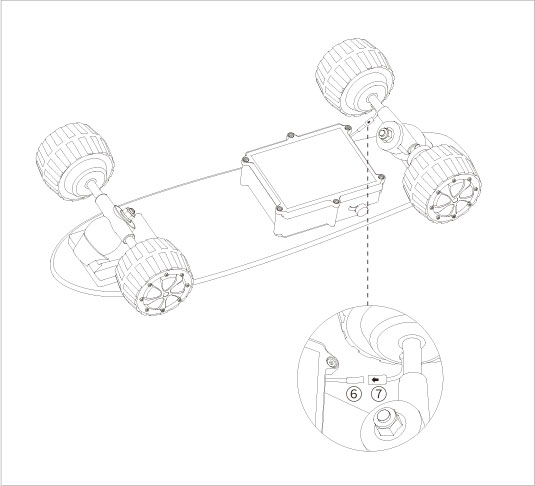 ⑥ ⑦