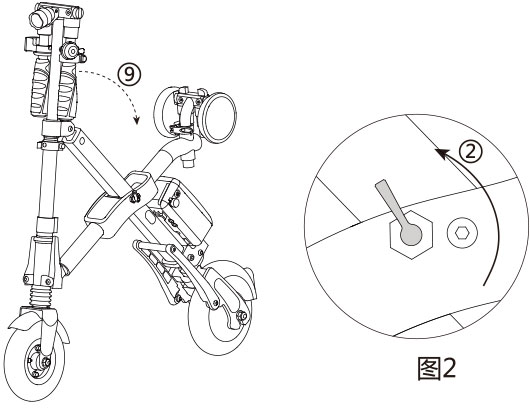 ⑨

②

图2